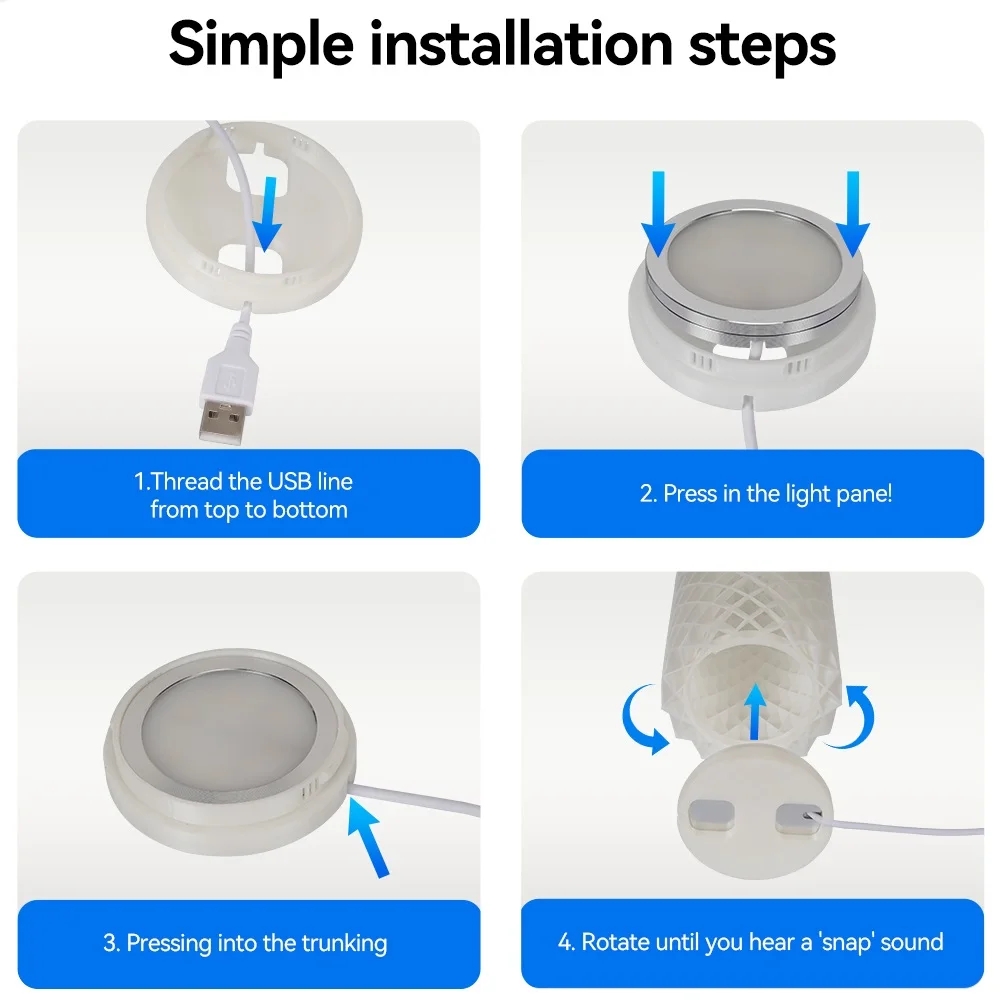 Simple installation steps

1.Thread the USB line from top to bottom

2. Press in the light pane!

3. Pressing into the trunking

4. Rotate until you hear a 'snap' sound