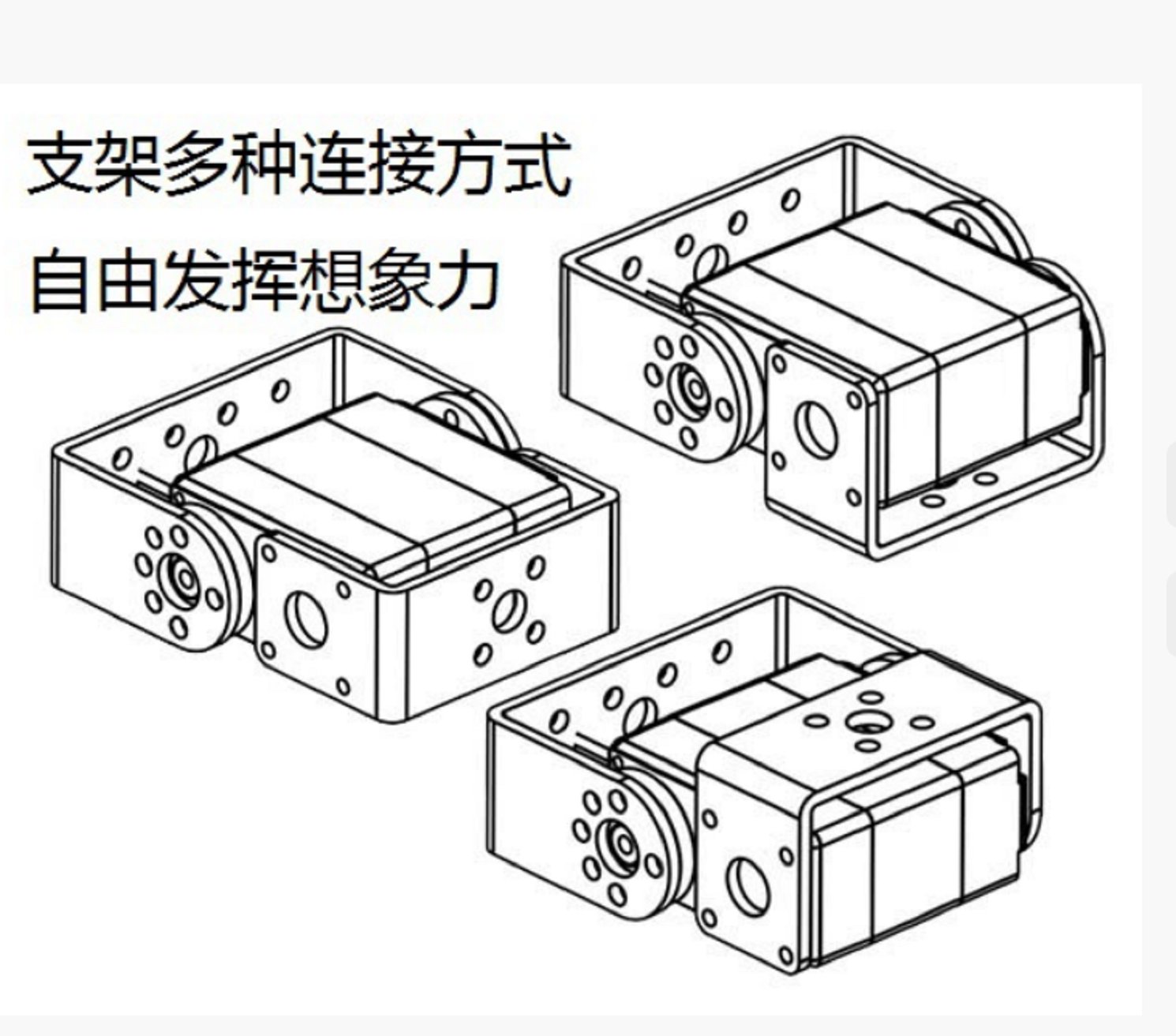 支架多种连接方式

自由发挥想象力