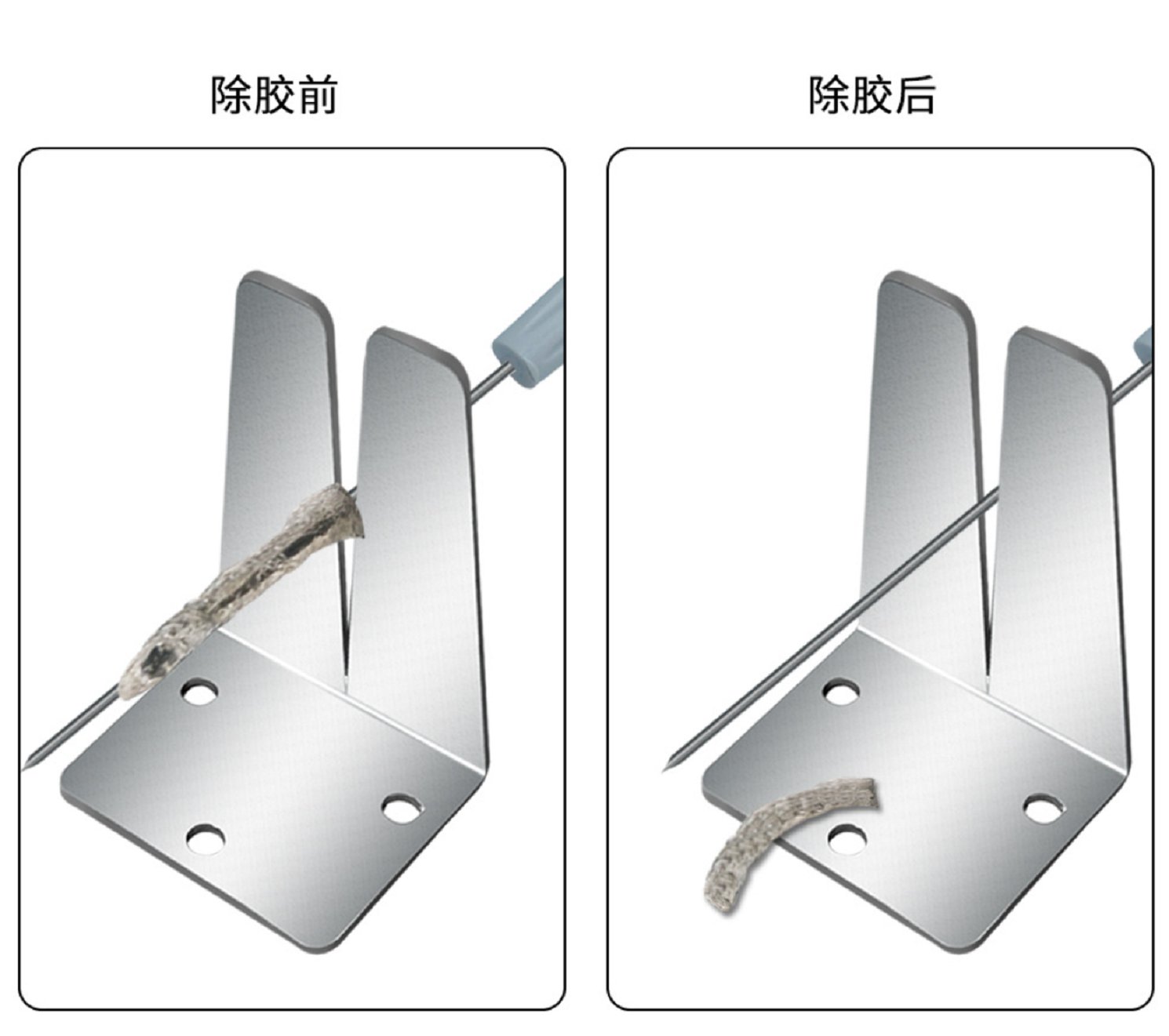 除胶前

除胶后