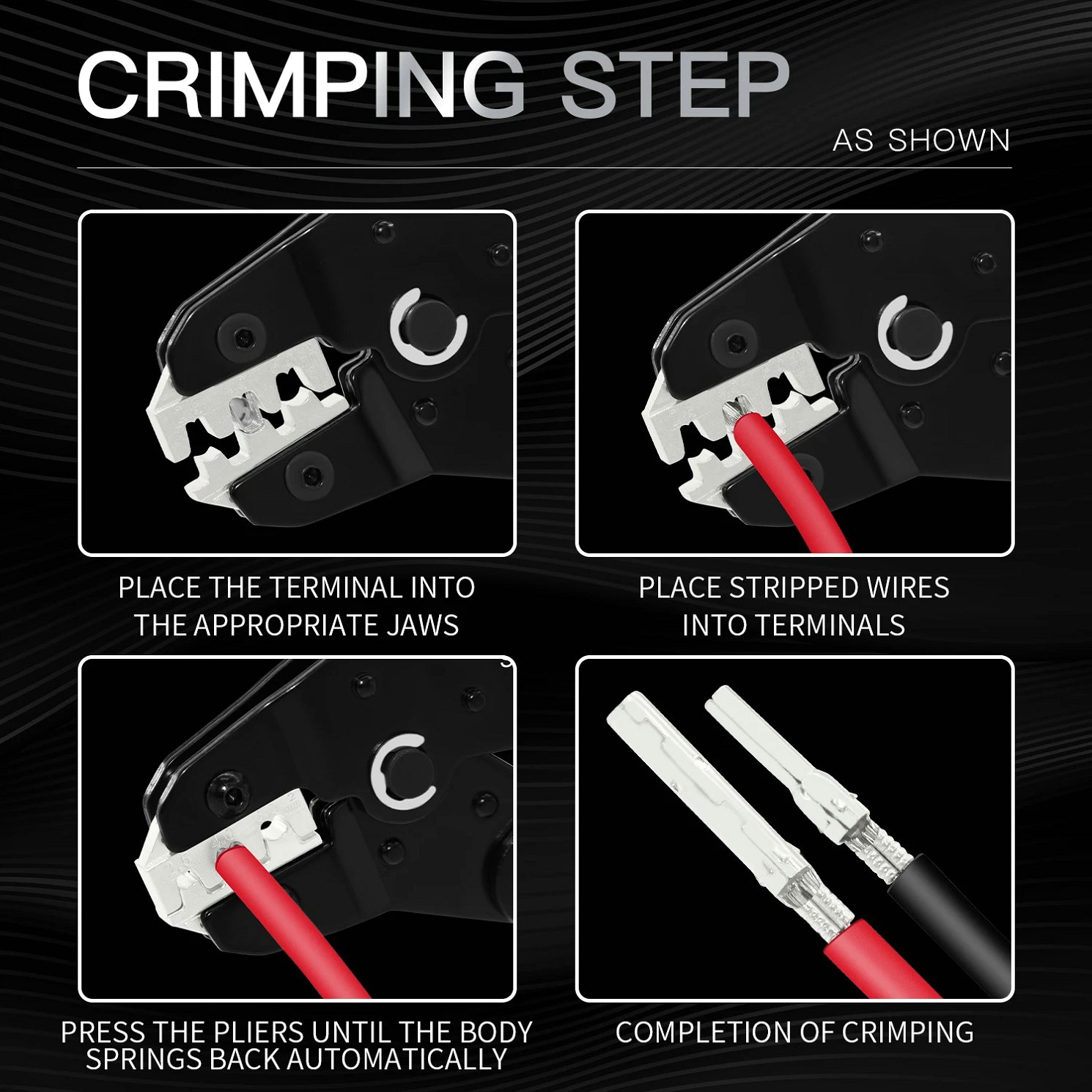 CRIMPING STEP

AS SHOWN

PLACE THE TERMINAL INTO THE APPROPRIATE JAWS

PLACE STRIPPED WIRES INTO TERMINALS

PRESS THE PLIERS UNTIL THE BODY SPRINGS BACK AUTOMATICALLY

COMPLETION OF CRIMPING